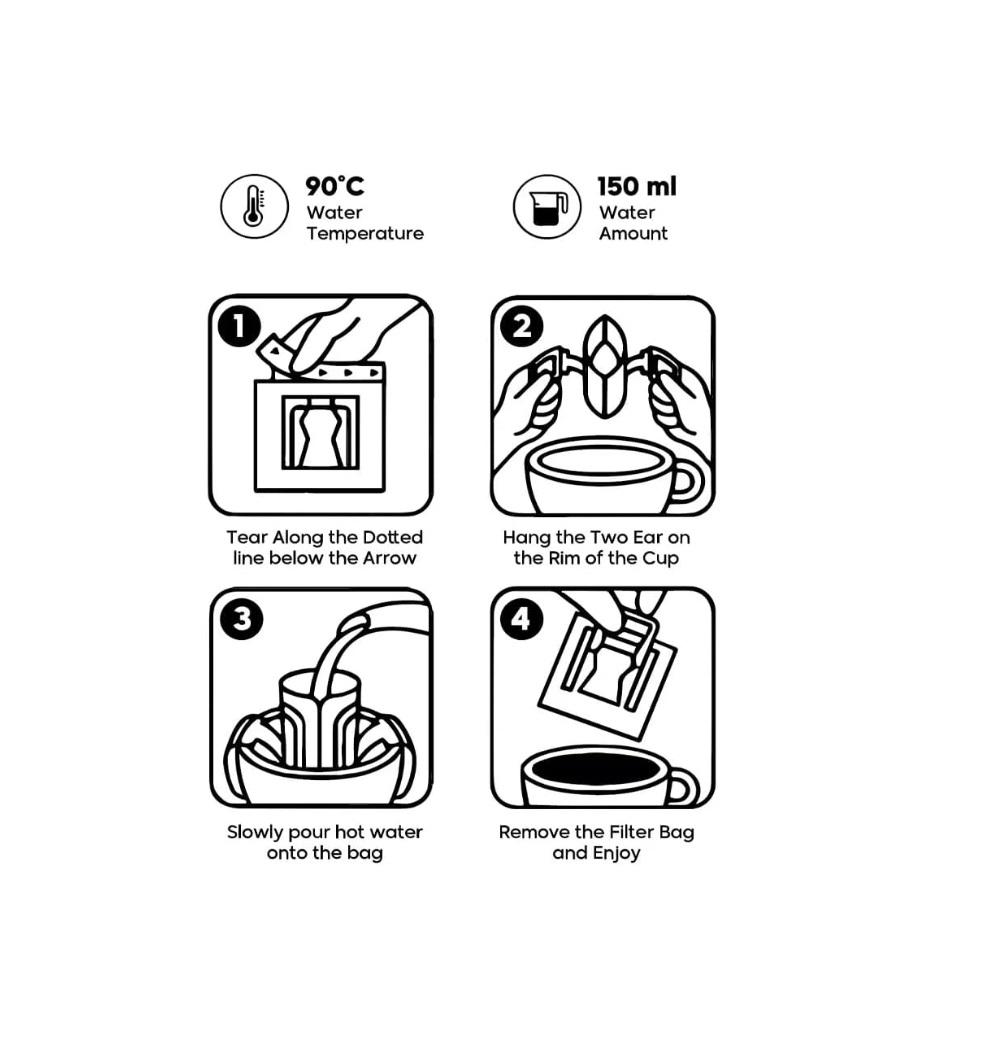 90°C
Water
Temperature

150 ml
Water
Amount

1

Tear Along the Dotted line below the Arrow

2

Hang the Two Ear on the Rim of the Cup

3

Slowly pour hot water onto the bag

4

Remove the Filter Bag and Enjoy