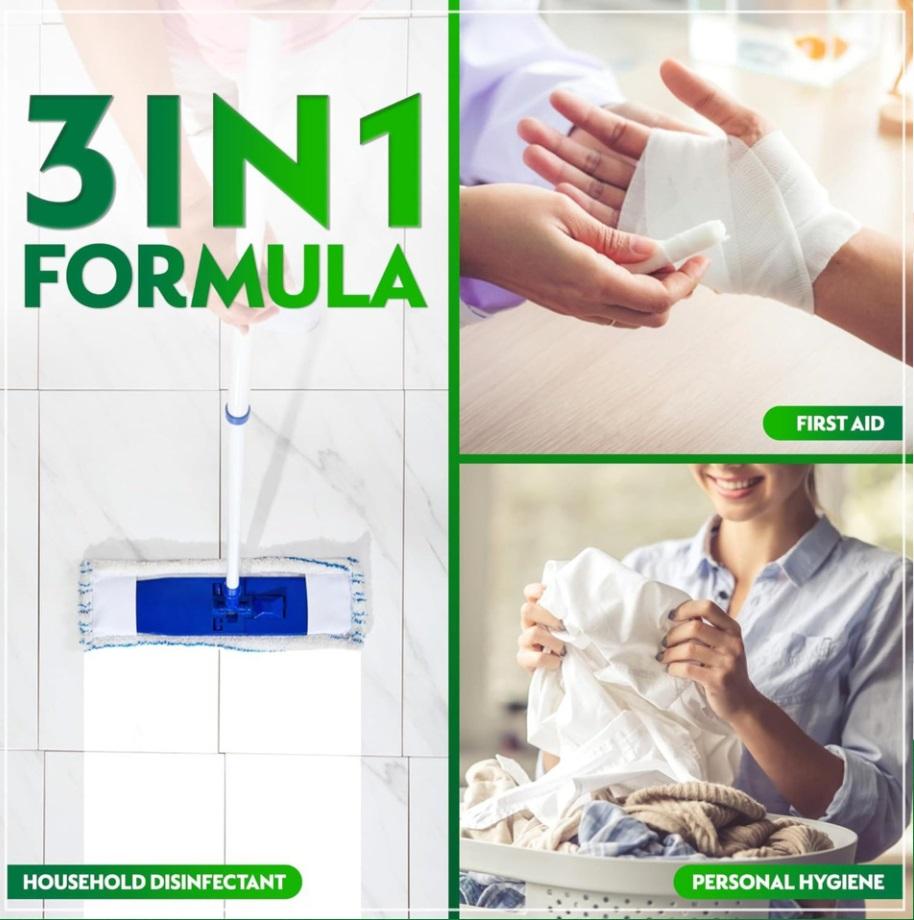 3IN1
FORMULA

FIRST AID

HOUSEHOLD DISINFECTANT

PERSONAL HYGIENE